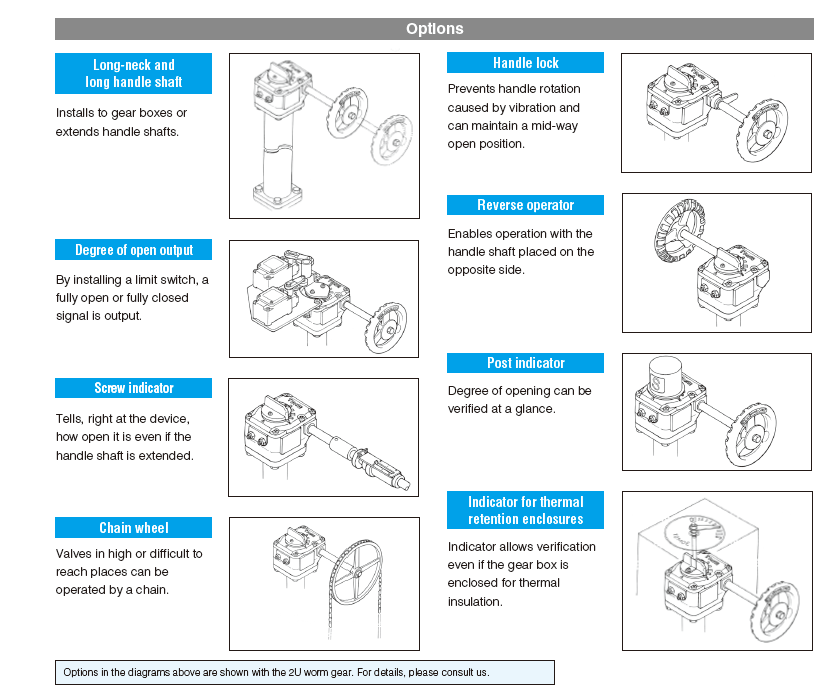 Options

Long-neck and long handle shaft

Installs to gear boxes or extends handle shafts.

Degree of open output

By installing a limit switch, a fully open or fully closed signal is output.

Screw indicator

Tells, right at the device, how open it is even if the handle shaft is extended.

Chain wheel

Valves in high or difficult to reach places can be operated by a chain.

Handle lock

Prevents handle rotation caused by vibration and can maintain a mid-way open position.

Reverse operator

Enables operation with the handle shaft placed on the opposite side.

Post indicator

Degree of opening can be verified at a glance.

Indicator for thermal retention enclosures

Indicator allows verification even if the gear box is enclosed for thermal insulation.

Options in the diagrams above are shown with the 2U worm gear. For details, please consult us.