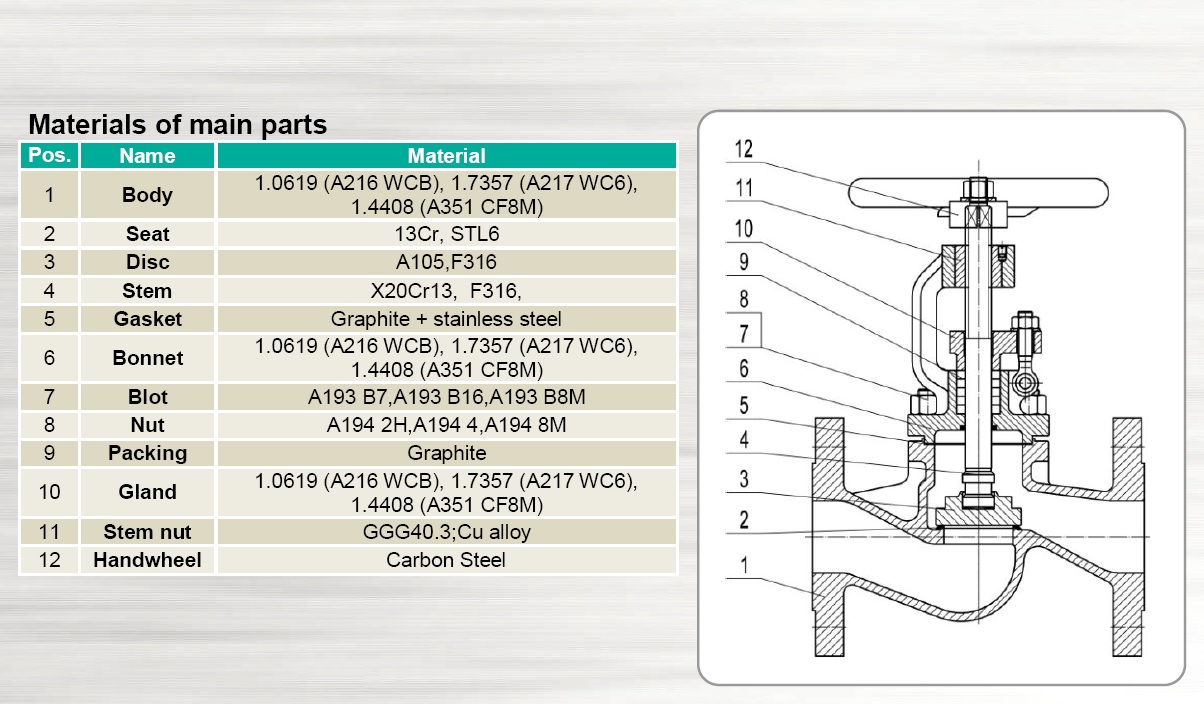 Materials of main parts

| Pos. | Name | Material |
|---|---|---|
| 1 | Body | 1.0619 (A216 WCB), 1.7357 (A217 WC6), 1.4408 (A351 CF8M) |
| 2 | Seat | 13Cr, STL6 |
| 3 | Disc | A105,F316 |
| 4 | Stem | X20Cr13, F316, |
| 5 | Gasket | Graphite + stainless steel |
| 6 | Bonnet | 1.0619 (A216 WCB), 1.7357 (A217 WC6), 1.4408 (A351 CF8M) |
| 7 | Blot | A193 B7,A193 B16,A193 B8M |
| 8 | Nut | A194 2H,A194 4,A194 8M |
| 9 | Packing | Graphite |
| 10 | Gland | 1.0619 (A216 WCB), 1.7357 (A217 WC6), 1.4408 (A351 CF8M) |
| 11 | Stem nut | GGG40.3;Cu alloy |
| 12 | Handwheel | Carbon Steel |

12
11
10
9
8
7
6
5
4
3
2
1